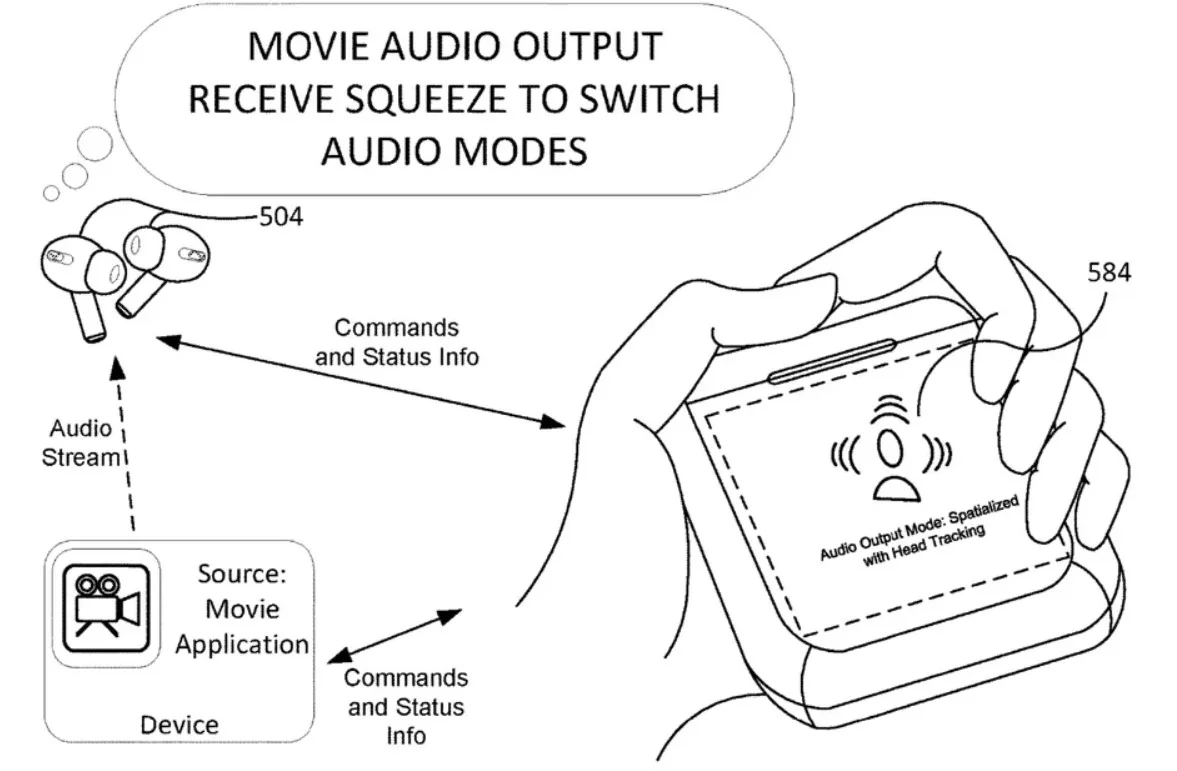 MOVIE AUDIO OUTPUT
RECEIVE SQUEEZE TO SWITCH
AUDIO MODES

504

584

Commands
and Status Info

Audio
Stream

Audio Output Mode: Spatialized
with Head Tracking

Source:
Movie
Application

Device

Commands
and Status
Info