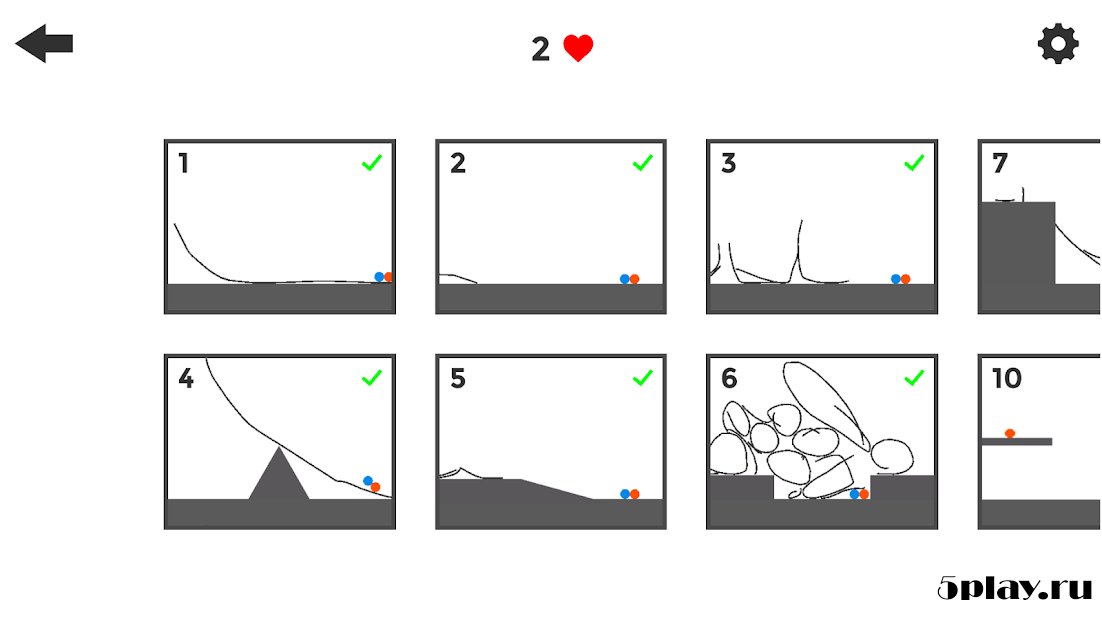 2

1

2

3

7

4

5

6

10

5play.ru